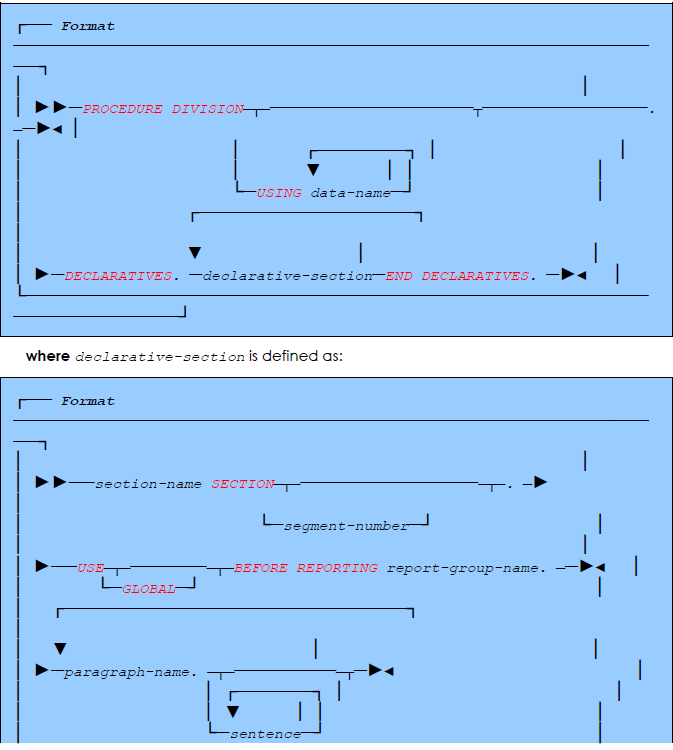 Format

PROCEDURE DIVISION .

USING data-name

DECLARATIVES. declarative-section END DECLARATIVES.

where declarative-section is defined as:

Format

section-name SECTION .

segment-number

USE BEFORE REPORTING report-group-name.

GLOBAL

paragraph-name.

sentence