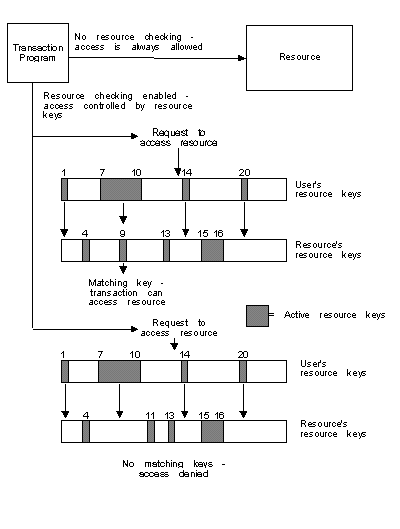 Transaction Program

No resource checking - access is always allowed

Resource

Resource checking enabled - access controlled by resource keys

Request to access resource

1 7 10 14 20

User's resource keys

4 9 13 15 16

Resource's resource keys

Matching key - transaction can access resource

= Active resource keys

Request to access resource

1 7 10 14 20

User's resource keys

4 11 13 15 16

Resource's resource keys

No matching keys - access denied