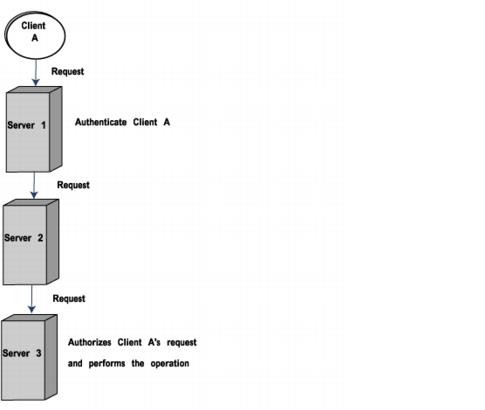 Client
A

Request

Server 1

Authenticate Client A

Request

Server 2

Request

Server 3

Authorizes Client A's request and performs the operation